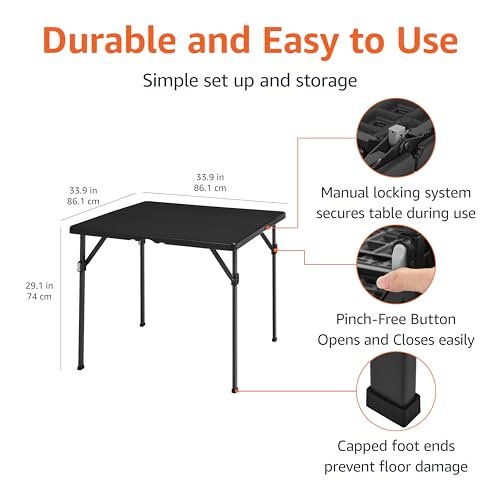 Durable and Easy to Use

Simple set up and storage

33.9 in
86.1 cm

33.9 in
86.1 cm

29.1 in
74 cm

Manual locking system secures table during use

Pinch-Free Button Opens and Closes easily

Capped foot ends prevent floor damage