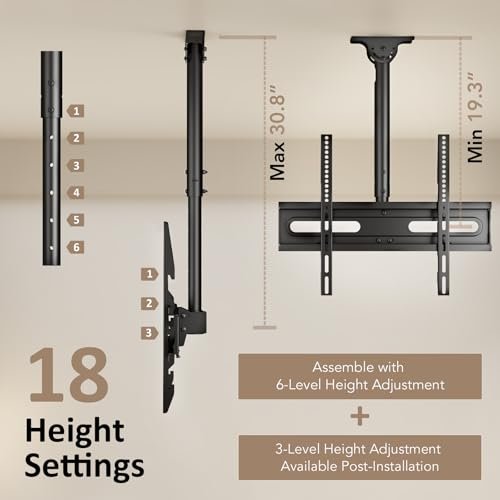 1
2
3
4
5
6

1
2
3

Max 30.8"

Min 19.3"

18
Height Settings

Assemble with 6-Level Height Adjustment

+

3-Level Height Adjustment Available Post-Installation