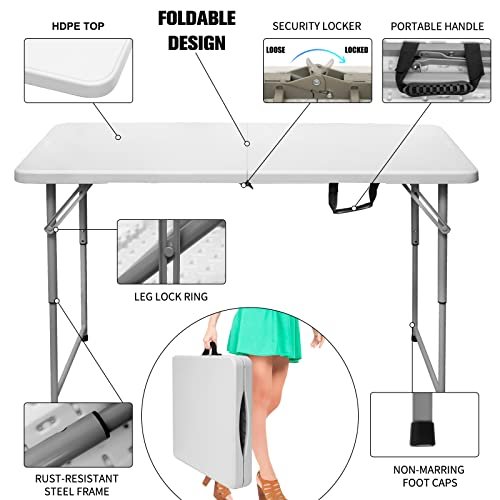 HDPE TOP

FOLDABLE DESIGN

SECURITY LOCKER

LOOSE

LOCKED

PORTABLE HANDLE

LEG LOCK RING

RUST-RESISTANT STEEL FRAME

NON-MARRING FOOT CAPS