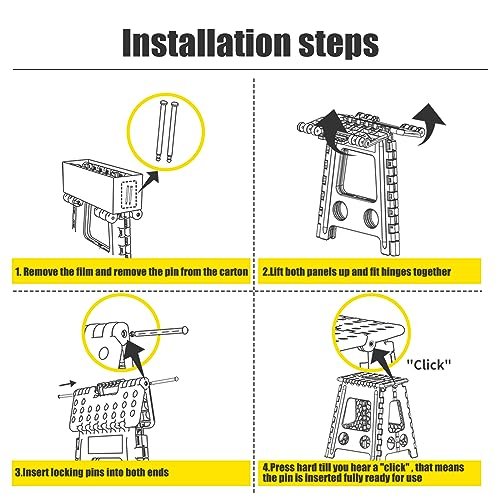 Installation steps

1. Remove the film and remove the pin from the carton

2.Lift both panels up and fit hinges together

3.Insert locking pins into both ends

"Click"

4.Press hard till you hear a "click" , that means the pin is inserted fully ready for use