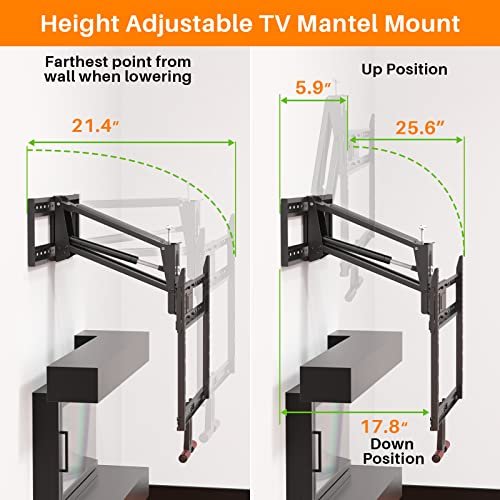 Height Adjustable TV Mantel Mount

Farthest point from wall when lowering

21.4″

Up Position

5.9″

25.6″

17.8″

Down Position