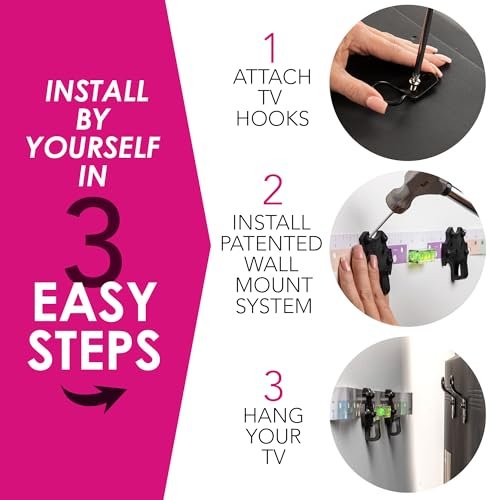 INSTALL BY YOURSELF IN 3 EASY STEPS

1
ATTACH TV HOOKS

2
INSTALL PATENTED WALL MOUNT SYSTEM

3
HANG YOUR TV