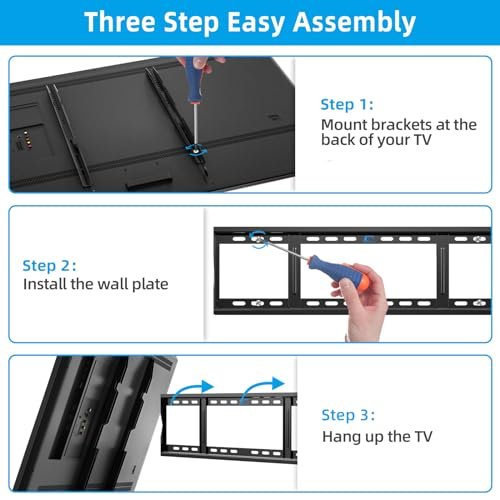 Three Step Easy Assembly

Step 1:
Mount brackets at the back of your TV

Step 2:
Install the wall plate

Step 3:
Hang up the TV