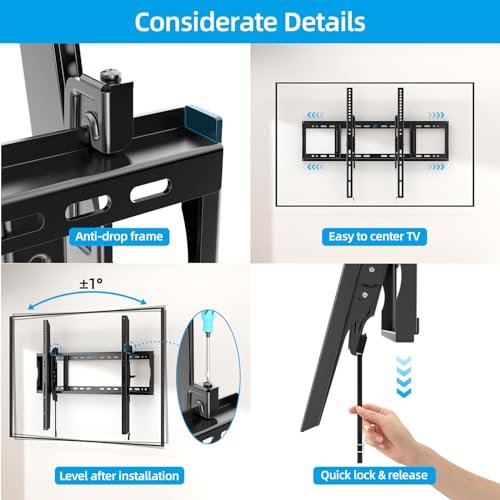 Considerate Details

Anti-drop frame

Easy to center TV

±1°

Level after installation

Quick lock & release