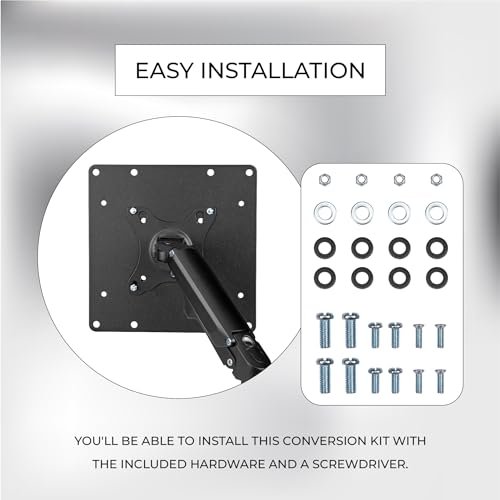 EASY INSTALLATION

YOU'LL BE ABLE TO INSTALL THIS CONVERSION KIT WITH THE INCLUDED HARDWARE AND A SCREWDRIVER.