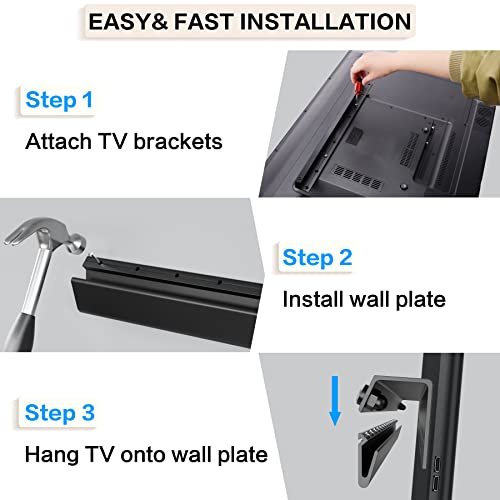 EASY& FAST INSTALLATION

Step 1

Attach TV brackets

Step 2

Install wall plate

Step 3

Hang TV onto wall plate