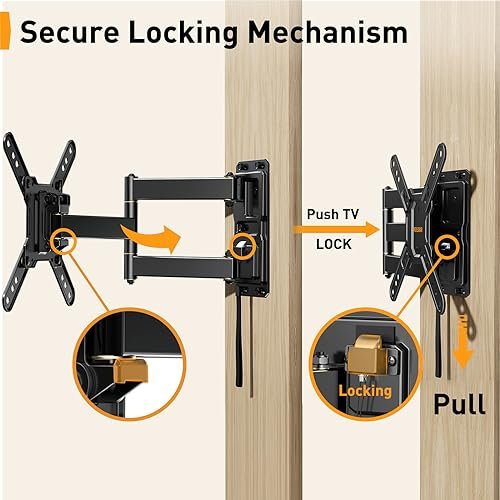 Secure Locking Mechanism

Push TV

LOCK

Locking

Pull