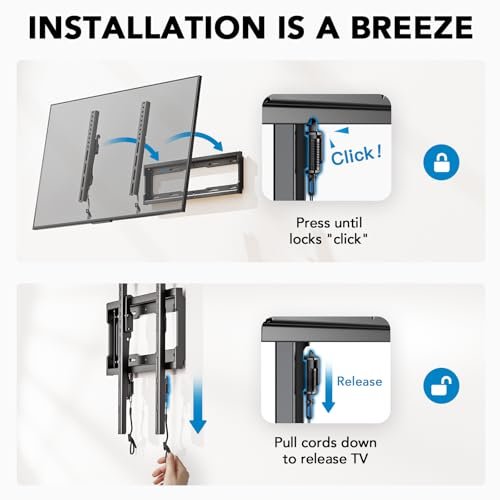 INSTALLATION IS A BREEZE

Click!

Press until locks "click"

Release

Pull cords down to release TV