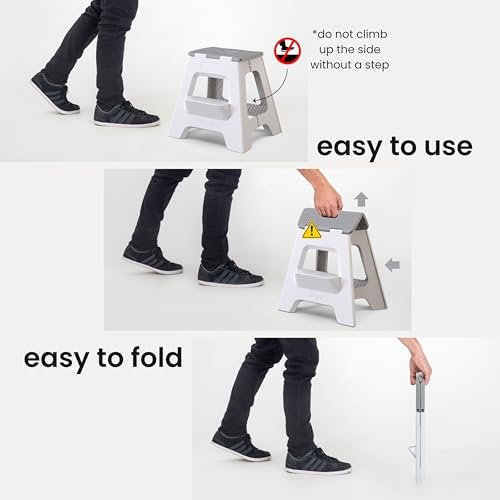 *do not climb up the side without a step

easy to use

easy to fold